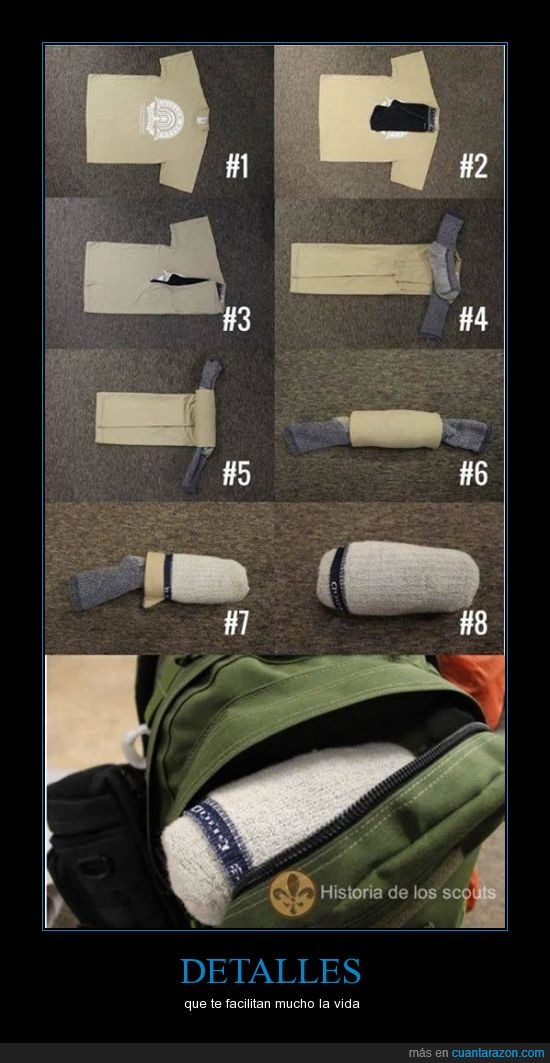 #1
#2
#3
#4
#5
#6
#7
#8

Historia de los scouts

DETALLES

que te facilitan mucho la vida

más en cuantarazon.com