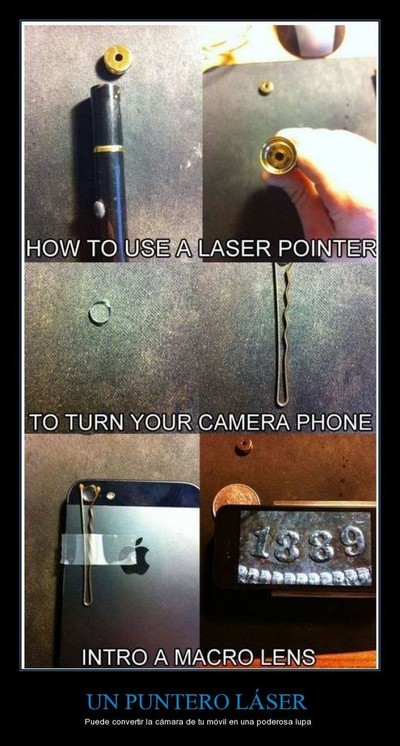 HOW TO USE A LASER POINTER

TO TURN YOUR CAMERA PHONE

1889

INTRO A MACRO LENS

UN PUNTERO LÁSER

Puede convertir la cámara de tu móvil en una poderosa lupa