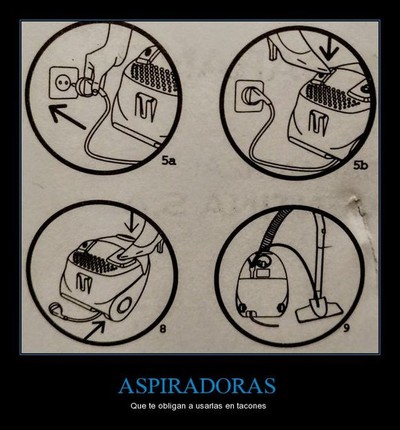 5a

5b

8

9

ASPIRADORAS

Que te obligan a usarlas en tacones