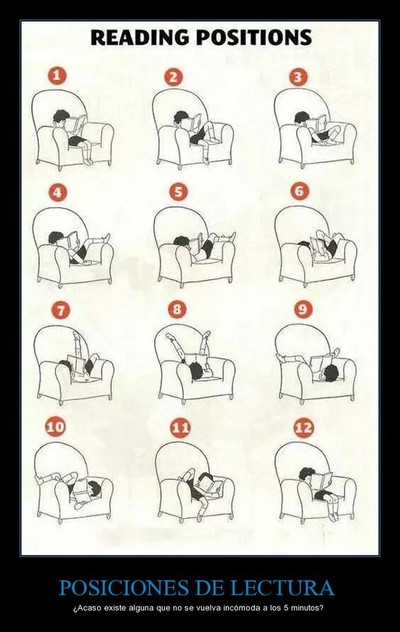 READING POSITIONS

1
2
3
4
5
6
7
8
9
10
11
12

POSICIONES DE LECTURA

¿Acaso existe alguna que no se vuelva incómoda a los 5 minutos?