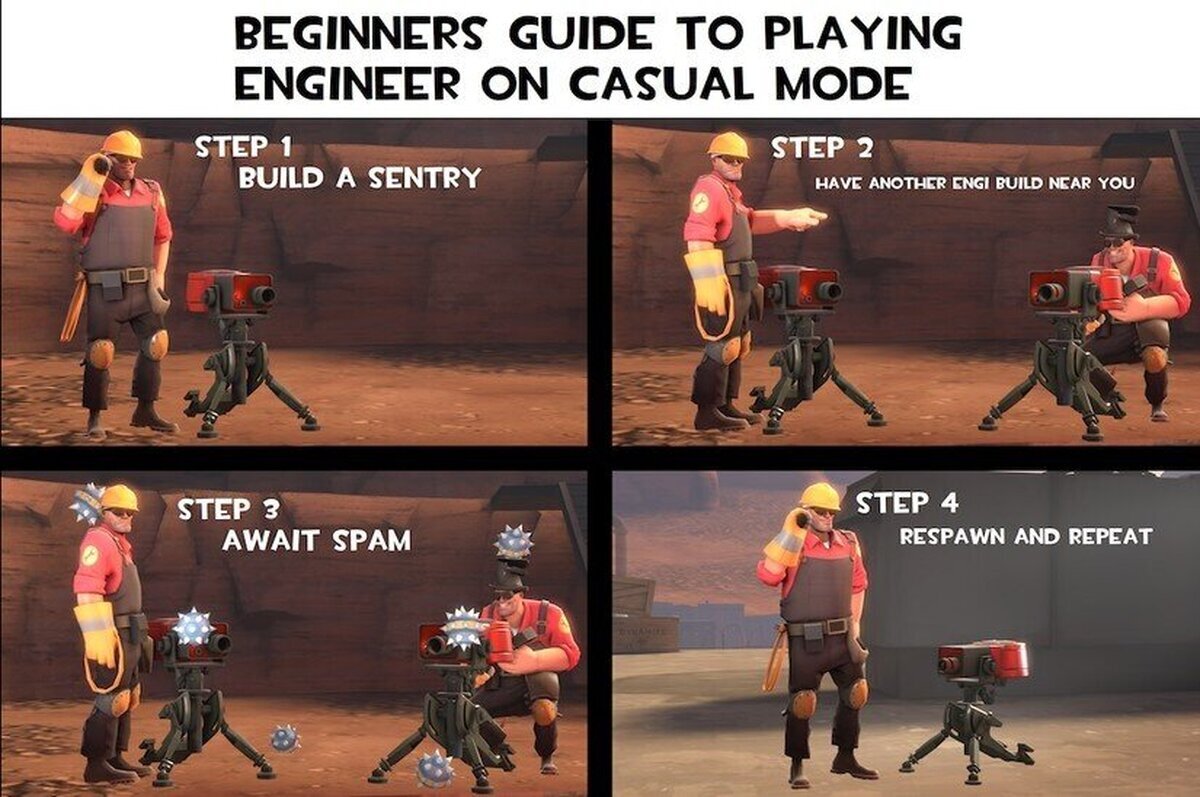 BEGINNERS GUIDE TO PLAYING ENGINEER ON CASUAL MODE

STEP 1
BUILD A SENTRY

STEP 2
HAVE ANOTHER ENGI BUILD NEAR YOU

STEP 3
AWAIT SPAM

STEP 4
RESPAWN AND REPEAT