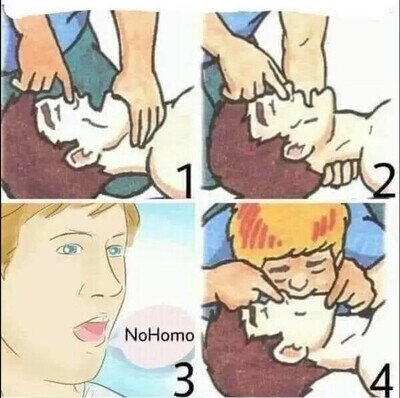 1

2

NoHomo

3

4