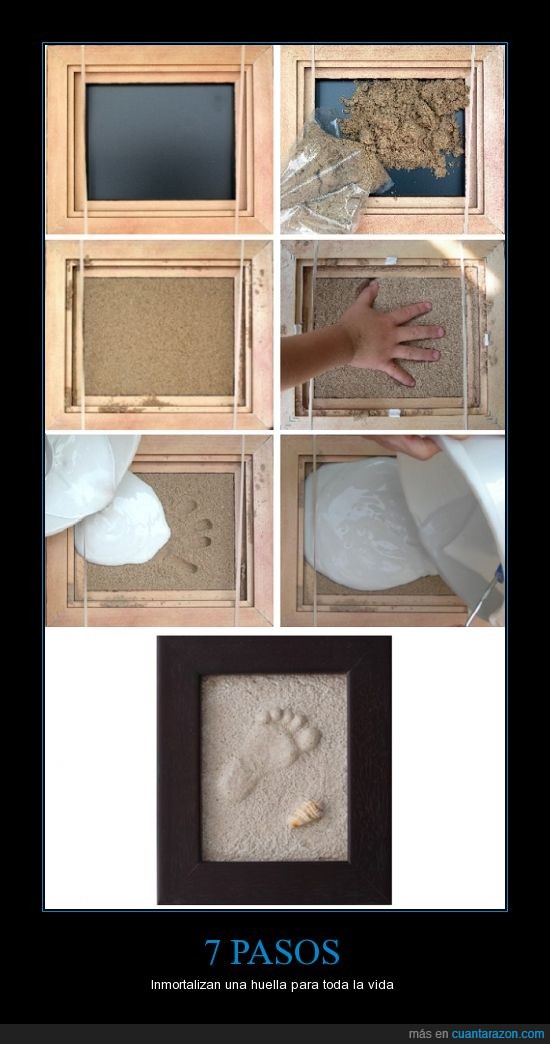 7 PASOS

Inmortalizan una huella para toda la vida

más en cuantarazon.com