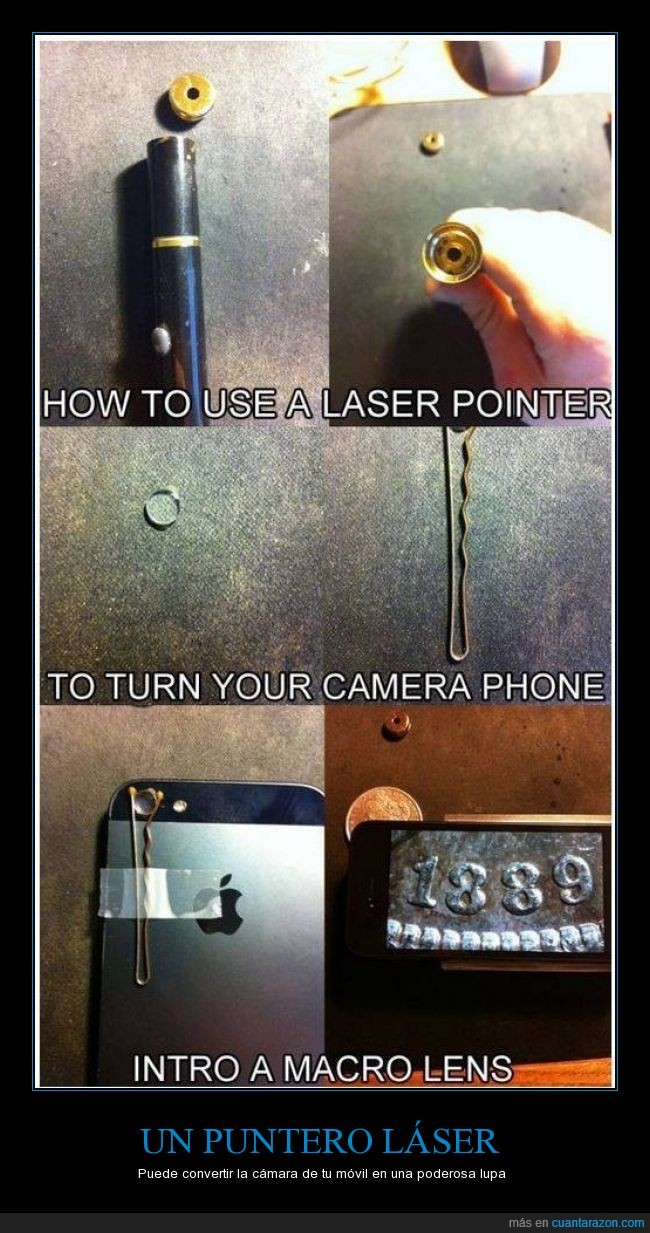 HOW TO USE A LASER POINTER

TO TURN YOUR CAMERA PHONE

1889

INTRO A MACRO LENS

UN PUNTERO LÁSER

Puede convertir la cámara de tu móvil en una poderosa lupa

más en cuantarazon.com