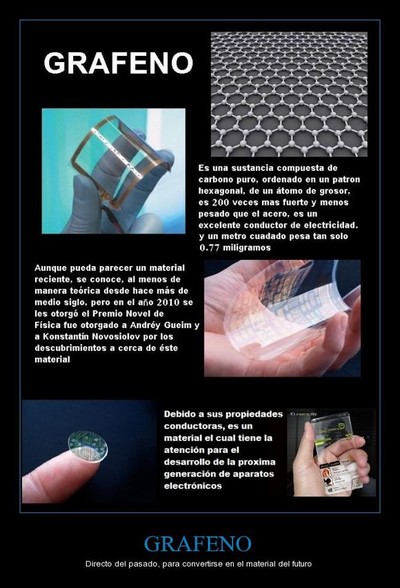 GRAFENO

Es una sustancia compuesta de carbono puro, ordenado en un patron hexagonal, de un átomo de grosor, es 200 veces mas fuerte y menos pesado que el acero, es un excelente conductor de electricidad. y un metro cuadado pesa tan solo 0.77 miligramos

Aunque pueda parecer un material reciente, se conoce, al menos de manera teórica desde hace más de medio siglo, pero en el año 2010 se les otorgó el Premio Novel de Física fue otorgado a Andréy Gueim y a Konstantín Novosiolov por los descubrimientos a cerca de éste material

Debido a sus propiedades conductoras, es un material el cual tiene la atención para el desarrollo de la proxima generación de aparatos electrónicos

GRAFENO

Directo del pasado, para convertirse en el material del futuro