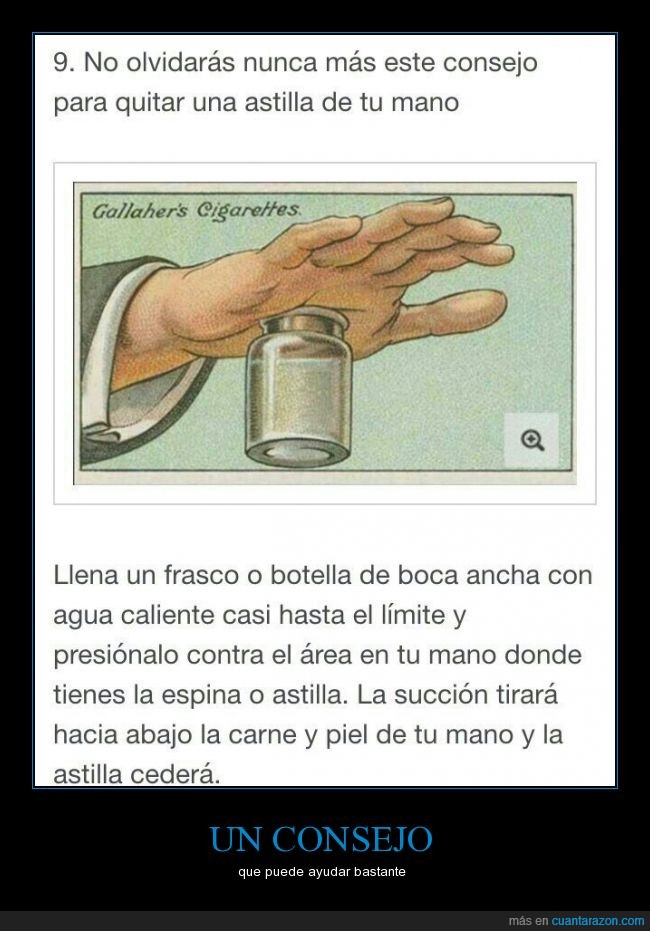 9. No olvidarás nunca más este consejo para quitar una astilla de tu mano

Gallaher's Cigarettes.

Llena un frasco o botella de boca ancha con agua caliente casi hasta el límite y presiónalo contra el área en tu mano donde tienes la espina o astilla. La succión tirará hacia abajo la carne y piel de tu mano y la astilla cederá.

UN CONSEJO

que puede ayudar bastante

más en cuantarazon.com