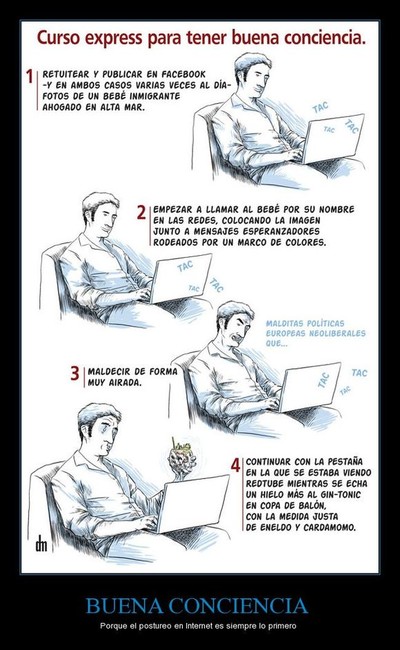 Curso express para tener buena conciencia.

1 RETUITEAR Y PUBLICAR EN FACEBOOK -Y EN AMBOS CASOS VARIAS VECES AL DÍA- FOTOS DE UN BEBÉ INMIGRANTE AHOGADO EN ALTA MAR.

TAC TAC TAC

2 EMPEZAR A LLAMAR AL BEBÉ POR SU NOMBRE EN LAS REDES, COLOCANDO LA IMAGEN JUNTO A MENSAJES ESPERANZADORES RODEADOS POR UN MARCO DE COLORES.

TAC TAC TAC

MALDITAS POLÍTICAS EUROPEAS NEOLIBERALES QUE...

3 MALDECIR DE FORMA MUY AIRADA.

TAC TAC TAC

4 CONTINUAR CON LA PESTAÑA EN LA QUE SE ESTABA VIENDO REDTUBE MIENTRAS SE ECHA UN HIELO MÁS AL GIN-TONIC EN COPA DE BALÓN, CON LA MEDIDA JUSTA DE ENELDO Y CARDAMOMO.

dm

BUENA CONCIENCIA

Porque el postureo en Internet es siempre lo primero