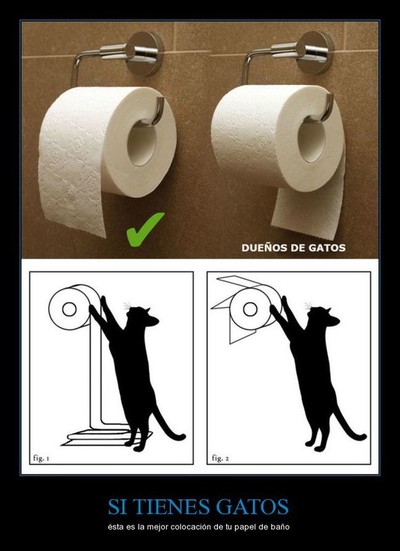 DUEÑOS DE GATOS

fig. 1

fig. 2

SI TIENES GATOS

ésta es la mejor colocación de tu papel de baño