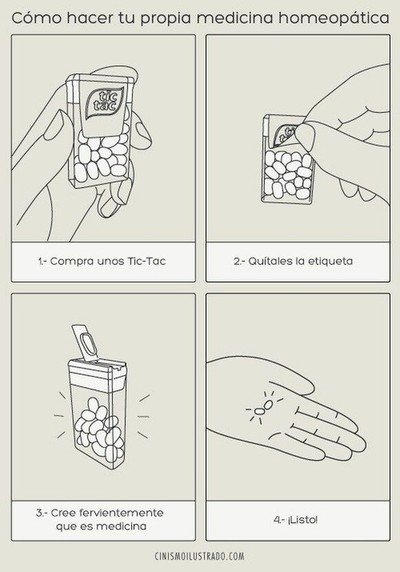 Cómo hacer tu propia medicina homeopática

tic tac

1.- Compra unos Tic-Tac

2.- Quítales la etiqueta

3.- Cree fervientemente que es medicina

4.- ¡Listo!

CINISMOILUSTRADO.COM