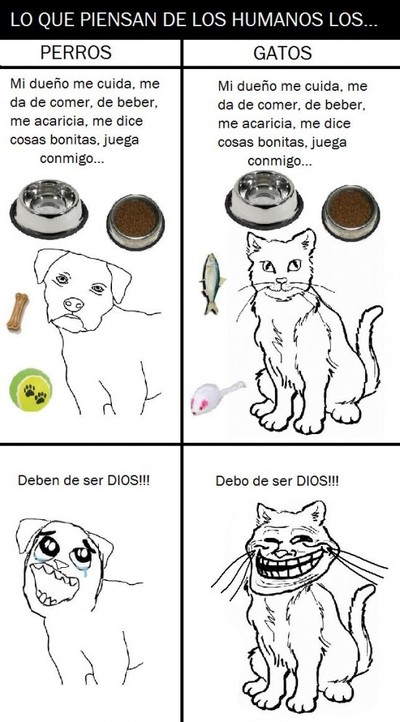 LO QUE PIENSAN DE LOS HUMANOS LOS...

PERROS

Mi dueño me cuida, me da de comer, de beber, me acaricia, me dice cosas bonitas, juega conmigo...

Deben de ser DIOS!!!

GATOS

Mi dueño me cuida, me da de comer, de beber, me acaricia, me dice cosas bonitas, juega conmigo...

Debo de ser DIOS!!!