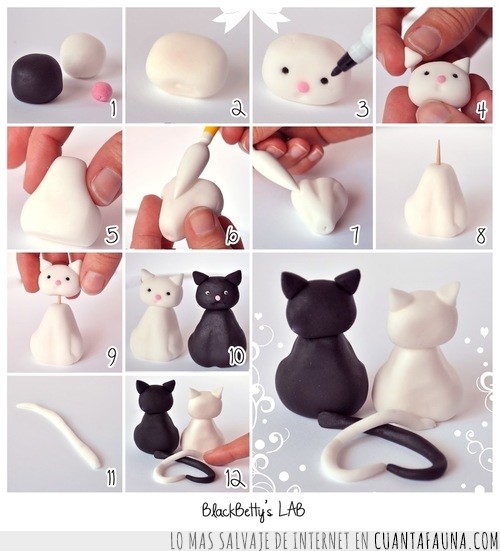 1

2

3

4

5

6

7

8

9

10

11

12

BlackBetty's LAB

LO MAS SALVAJE DE INTERNET EN CUANTAFAUNA.COM