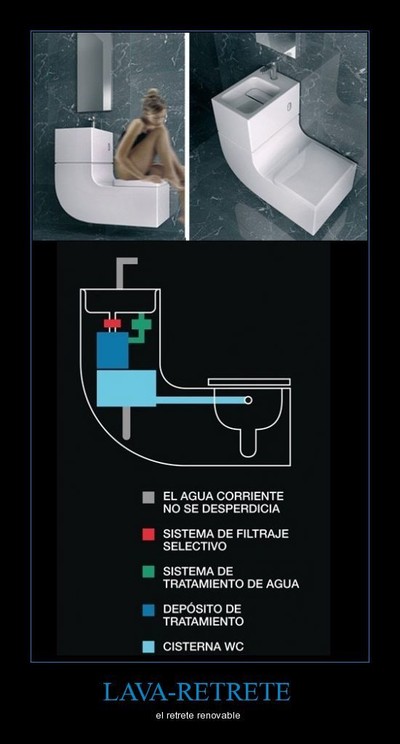 EL AGUA CORRIENTE NO SE DESPERDICIA

SISTEMA DE FILTRAJE SELECTIVO

SISTEMA DE TRATAMIENTO DE AGUA

DEPÓSITO DE TRATAMIENTO

CISTERNA WC

LAVA-RETRETE

el retrete renovable