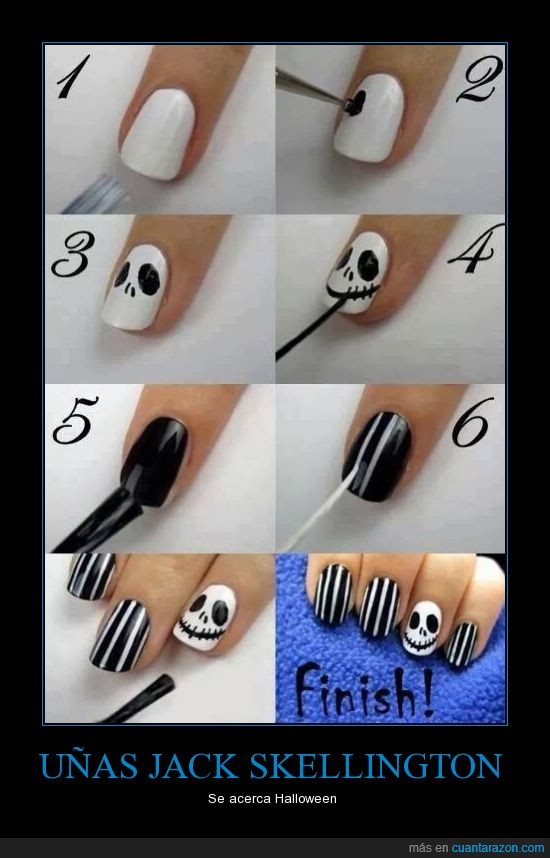 1
2
3
4
5
6
Finish!

UÑAS JACK SKELLINGTON

Se acerca Halloween

más en cuantarazon.com