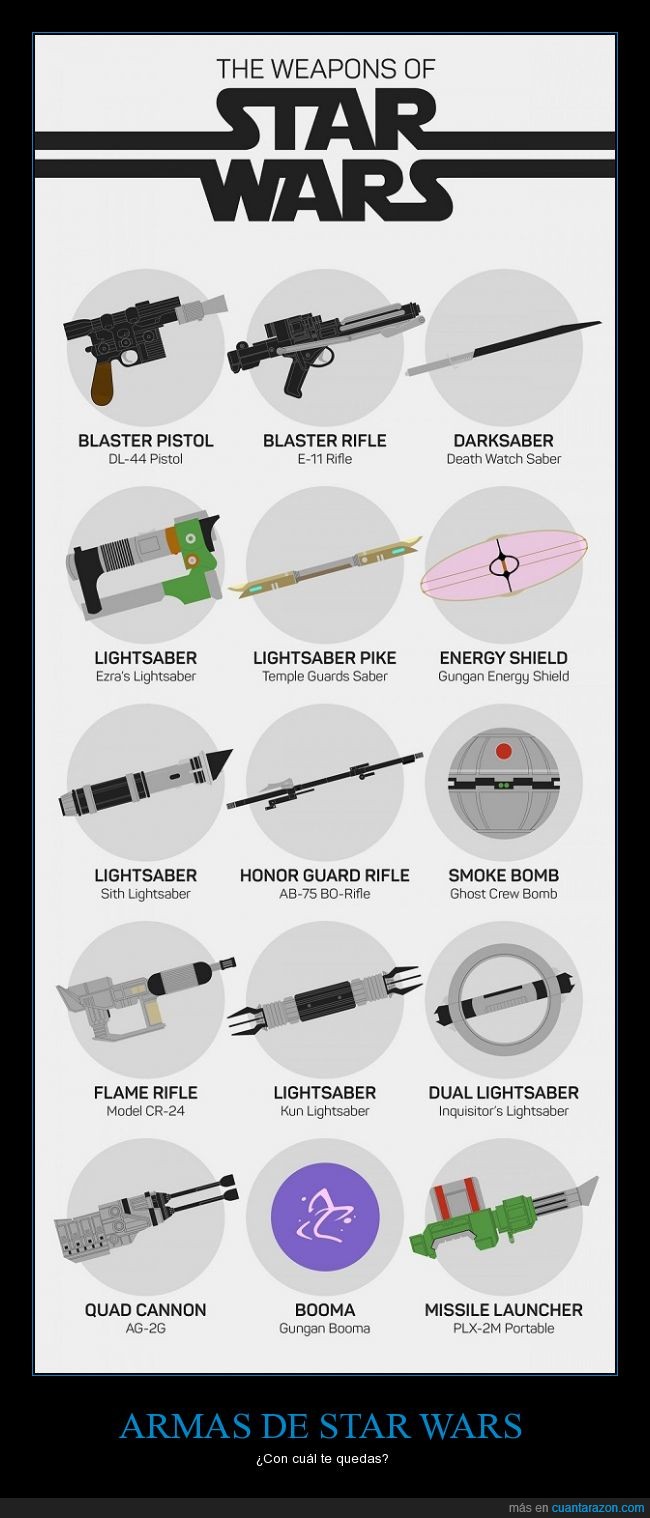 THE WEAPONS OF
STAR WARS

BLASTER PISTOL
DL-44 Pistol

BLASTER RIFLE
E-11 Rifle

DARKSABER
Death Watch Saber

LIGHTSABER
Ezra's Lightsaber

LIGHTSABER PIKE
Temple Guards Saber

ENERGY SHIELD
Gungan Energy Shield

LIGHTSABER
Sith Lightsaber

HONOR GUARD RIFLE
AB-75 BO-Rifle

SMOKE BOMB
Ghost Crew Bomb

FLAME RIFLE
Model CR-24

LIGHTSABER
Kun Lightsaber

DUAL LIGHTSABER
Inquisitor's Lightsaber

QUAD CANNON
AG-2G

BOOMA
Gungan Booma

MISSILE LAUNCHER
PLX-2M Portable

ARMAS DE STAR WARS

¿Con cuál te quedas?

más en cuantarazon.com