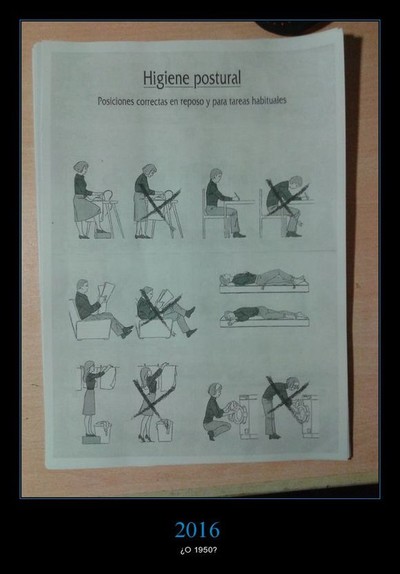 Higiene postural

Posiciones correctas en reposo y para tareas habituales

2016

¿O 1950?