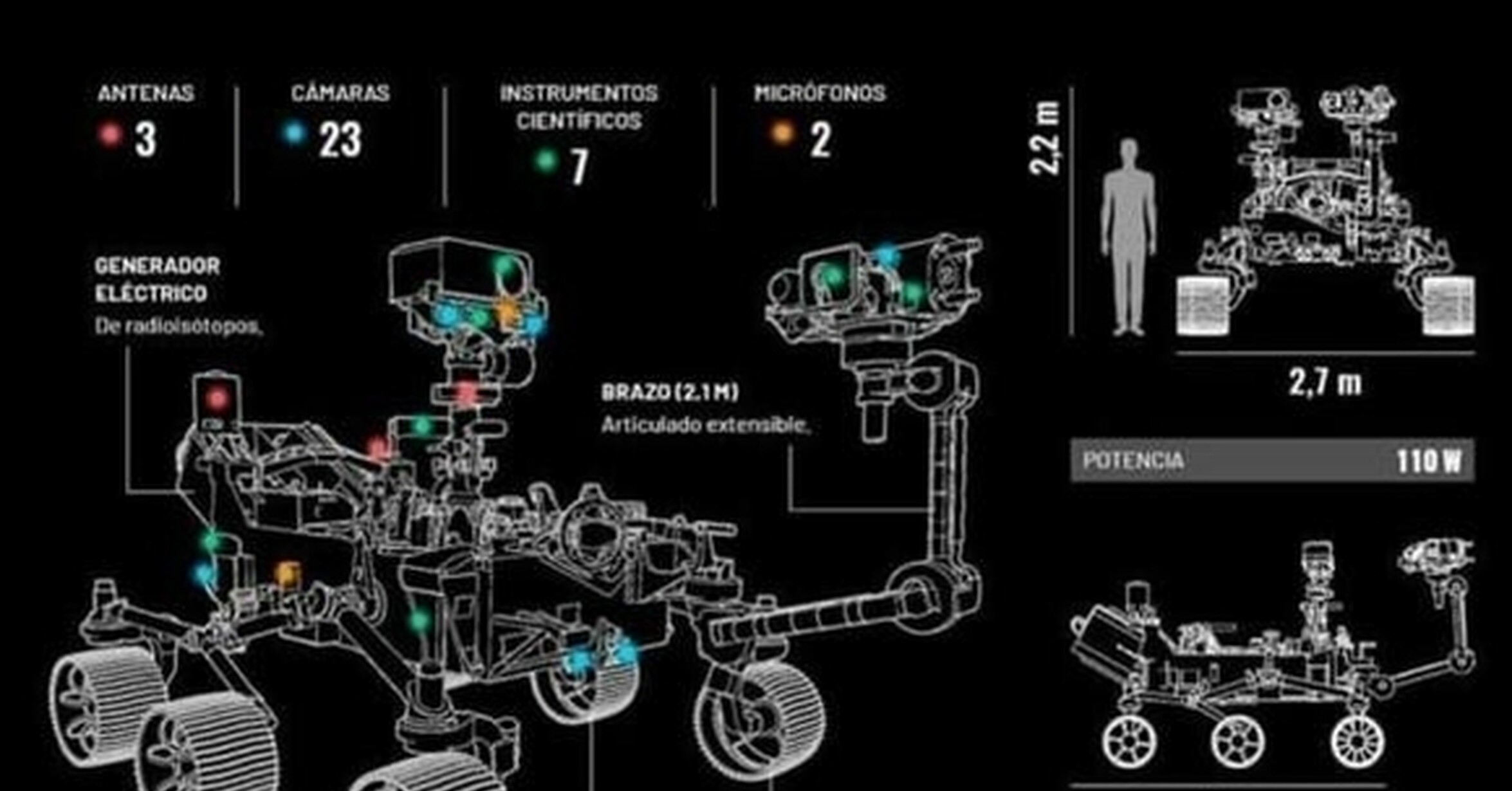 ANTENAS
3

CÁMARAS
23

INSTRUMENTOS CIENTÍFICOS
7

MICRÓFONOS
2

2,2 m

2,7 m

GENERADOR ELÉCTRICO
De radioisótopos.

BRAZO (2,1 M)
Articulado extensible.

POTENCIA 110 W