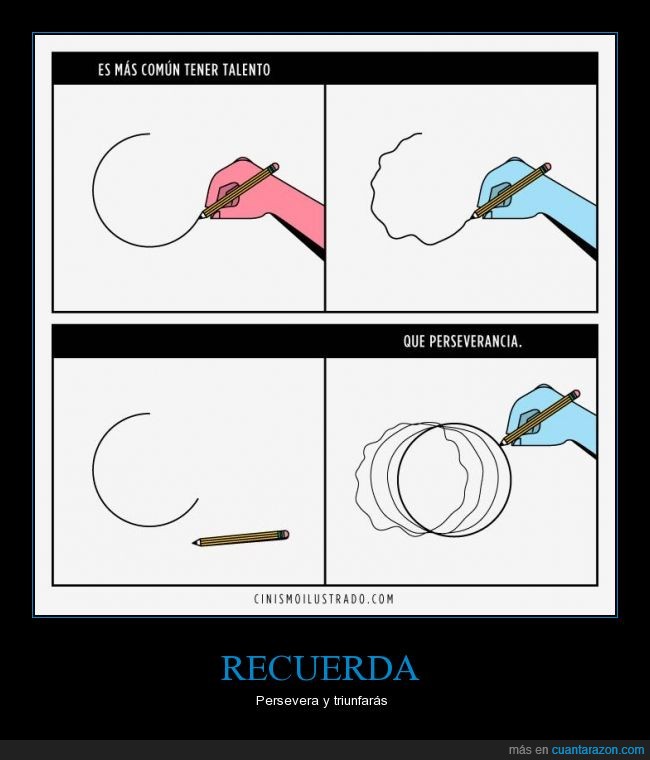 ES MÁS COMÚN TENER TALENTO

QUE PERSEVERANCIA.

CINISMOILUSTRADO.COM

RECUERDA

Persevera y triunfarás

más en cuantarazon.com