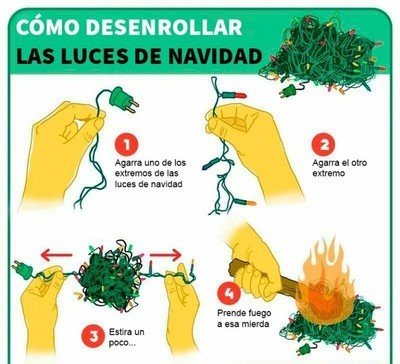 CÓMO DESENROLLAR
LAS LUCES DE NAVIDAD

1
Agarra uno de los extremos de las luces de navidad

2
Agarra el otro extremo

3
Estira un poco...

4
Prende fuego a esa mierda