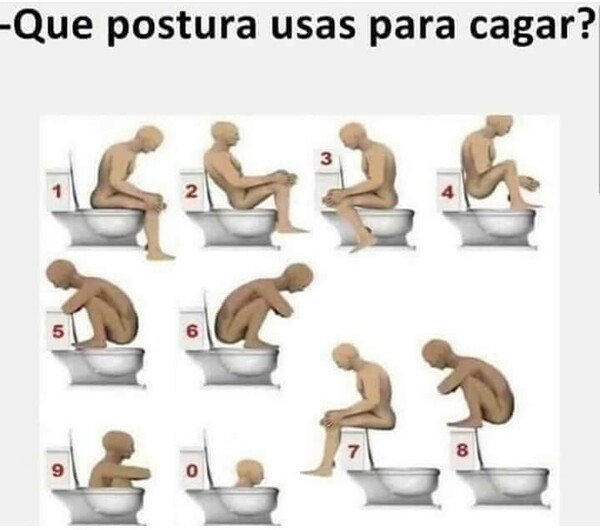 -Que postura usas para cagar?

1
2
3
4
5
6
7
8
9
0