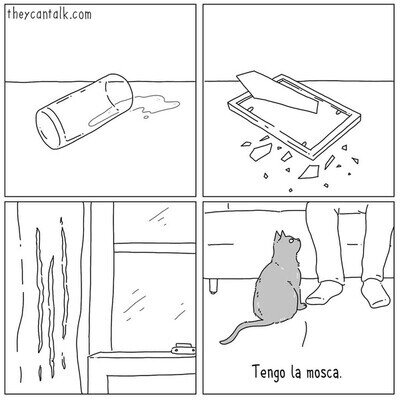 theycantalk.com

Tengo la mosca.