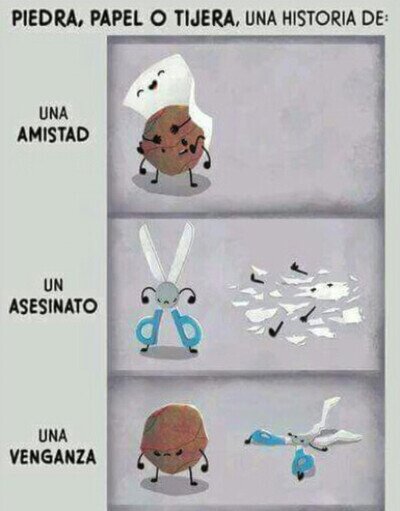 PIEDRA, PAPEL O TIJERA, UNA HISTORIA DE:

UNA AMISTAD

UN ASESINATO

UNA VENGANZA