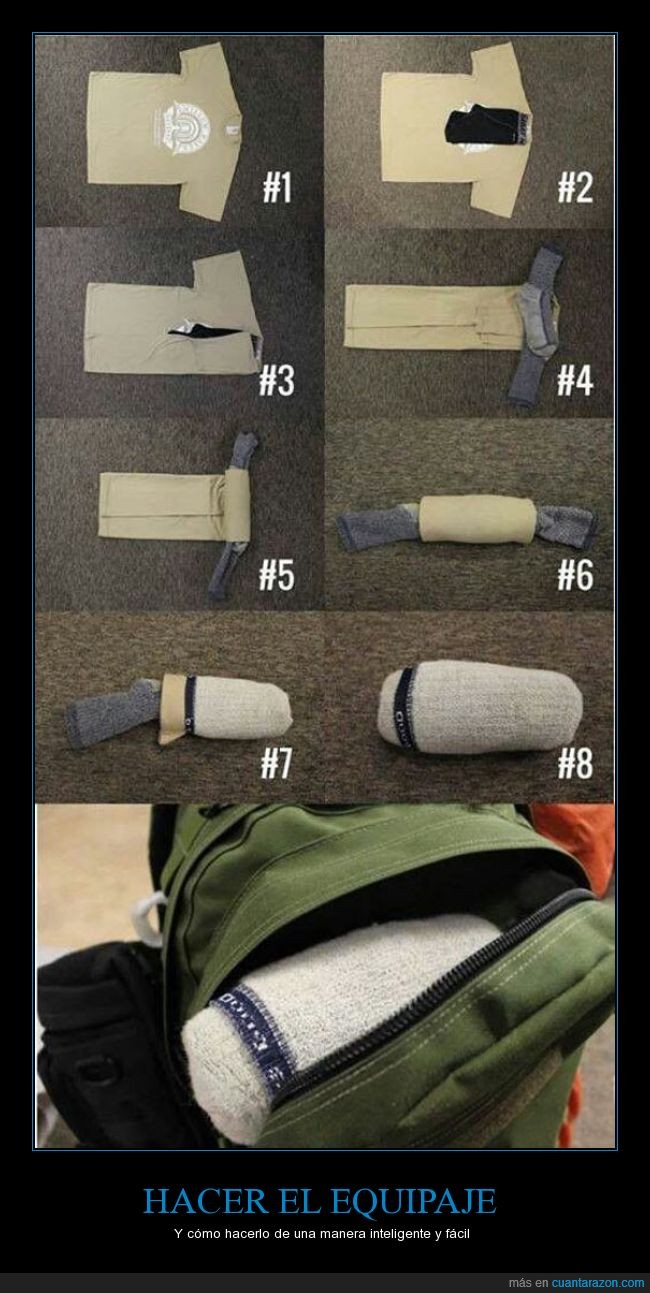 #1

#2

#3

#4

#5

#6

#7

#8

HACER EL EQUIPAJE

Y cómo hacerlo de una manera inteligente y fácil

más en cuantarazon.com