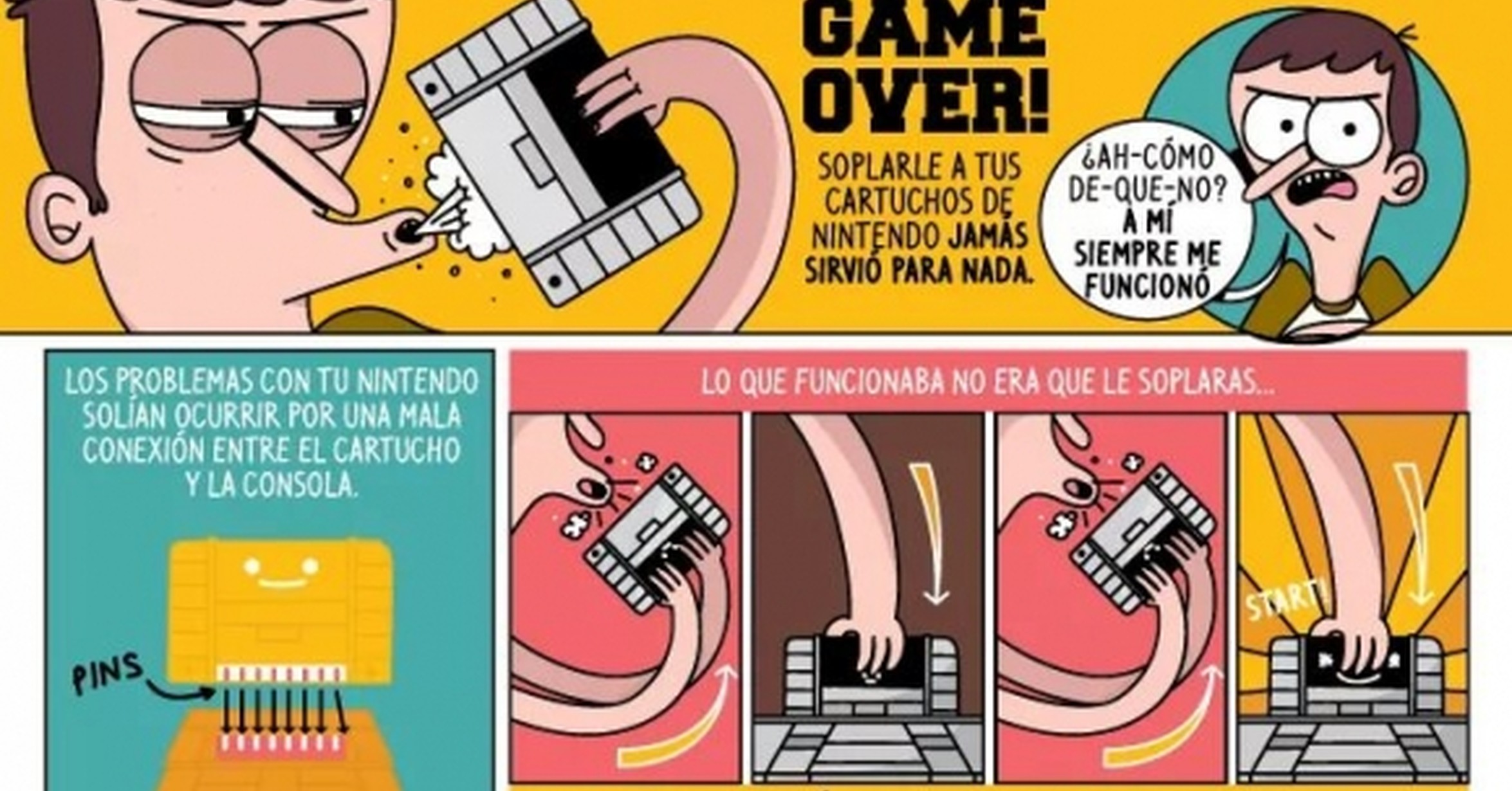 GAME OVER!

SOPLARLE A TUS CARTUCHOS DE NINTENDO JAMÁS SIRVIÓ PARA NADA.

¿AH-CÓMO DE-QUE-NO? A MÍ SIEMPRE ME FUNCIONÓ

LOS PROBLEMAS CON TU NINTENDO SOLÍAN OCURRIR POR UNA MALA CONEXIÓN ENTRE EL CARTUCHO Y LA CONSOLA.

PINS

LO QUE FUNCIONABA NO ERA QUE LE SOPLARAS...

START!