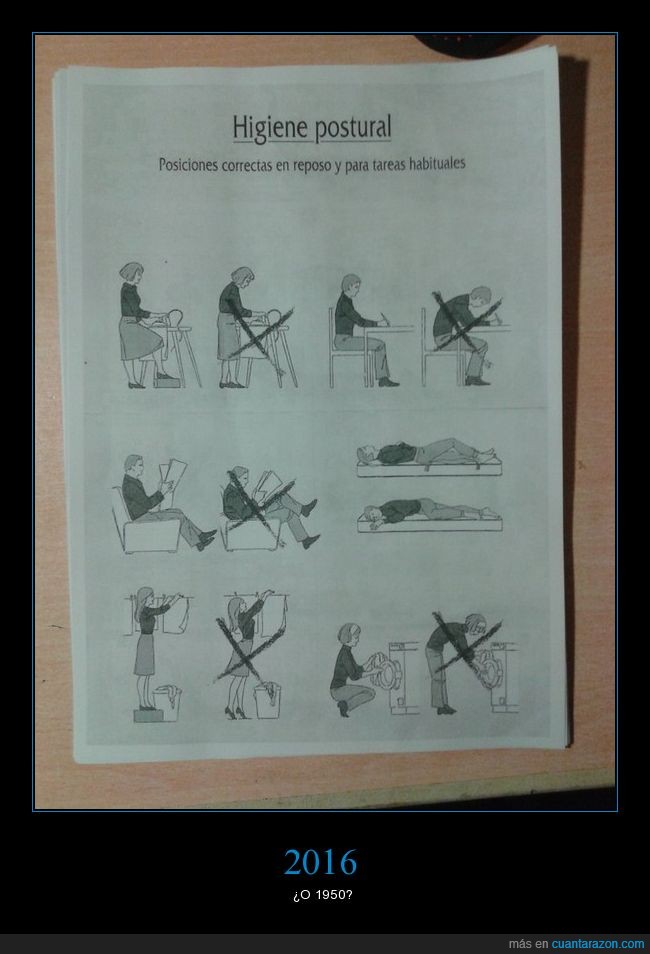 Higiene postural

Posiciones correctas en reposo y para tareas habituales

2016

¿O 1950?

más en cuantarazon.com