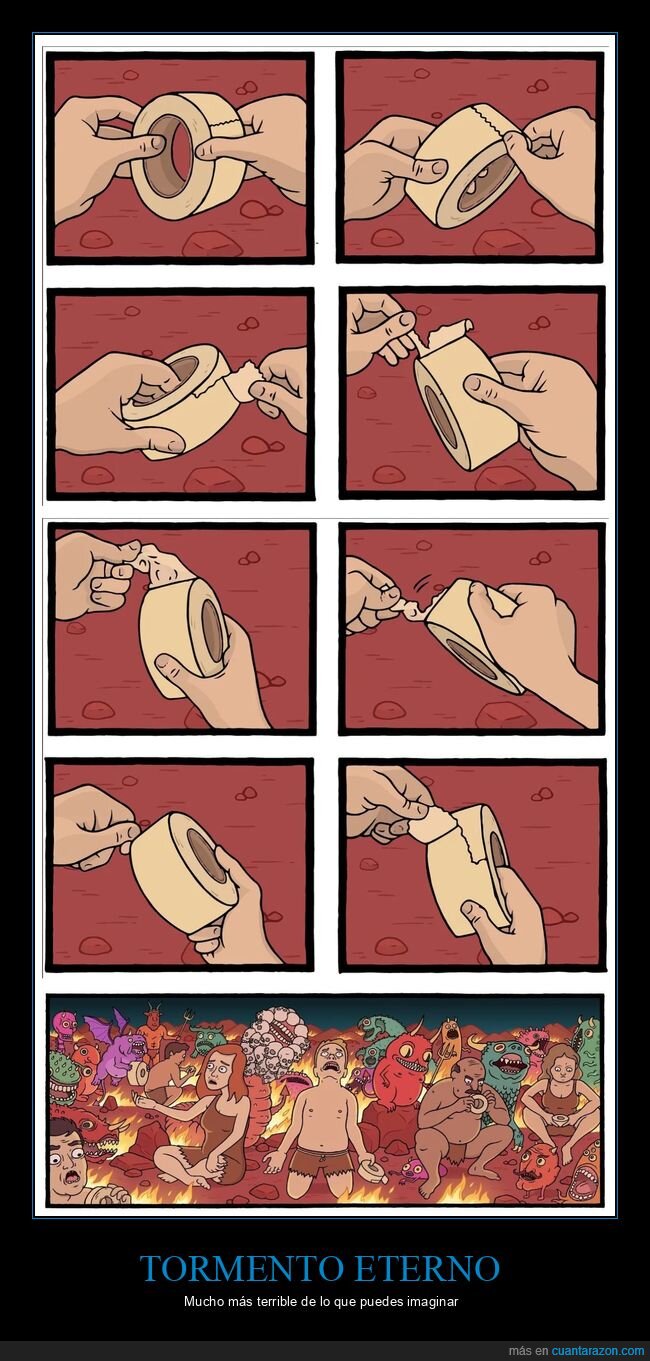 TORMENTO ETERNO

Mucho más terrible de lo que puedes imaginar

más en cuantarazon.com