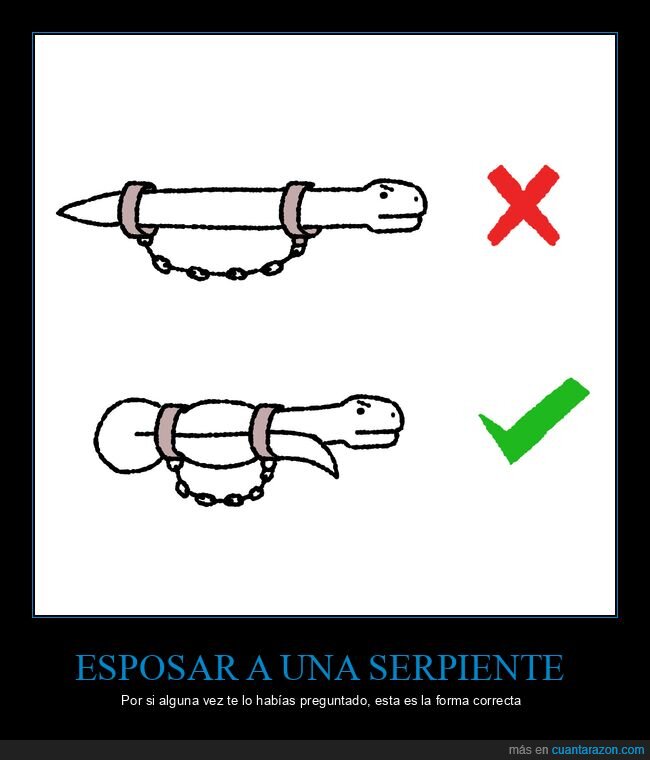 ESPOSAR A UNA SERPIENTE

Por si alguna vez te lo habías preguntado, esta es la forma correcta

más en cuantarazon.com