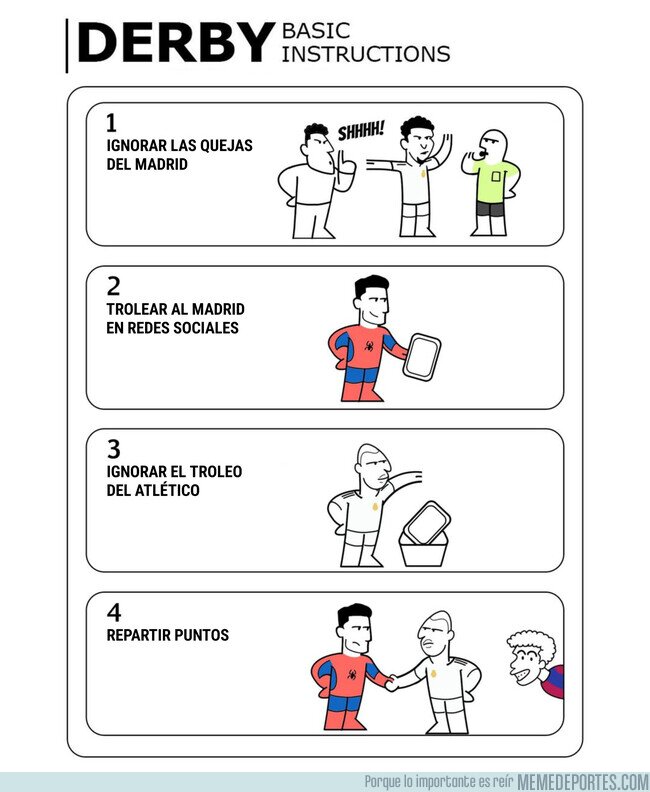 DERBY BASIC INSTRUCTIONS

1
IGNORAR LAS QUEJAS DEL MADRID

SHHHH!

2
TROLEAR AL MADRID EN REDES SOCIALES

3
IGNORAR EL TROLEO DEL ATLÉTICO

4
REPARTIR PUNTOS

Porque lo importante es reír MEMEDEPORTES.COM