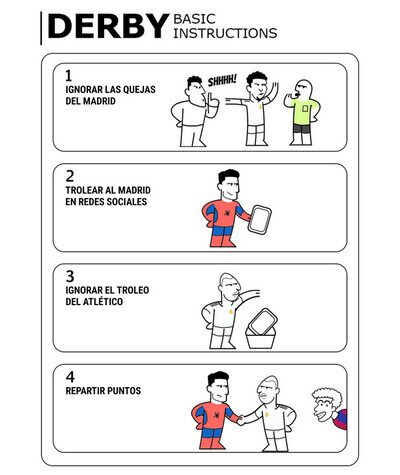 DERBY BASIC INSTRUCTIONS

1
IGNORAR LAS QUEJAS DEL MADRID

SHHHH!

2
TROLEAR AL MADRID EN REDES SOCIALES

3
IGNORAR EL TROLEO DEL ATLÉTICO

4
REPARTIR PUNTOS