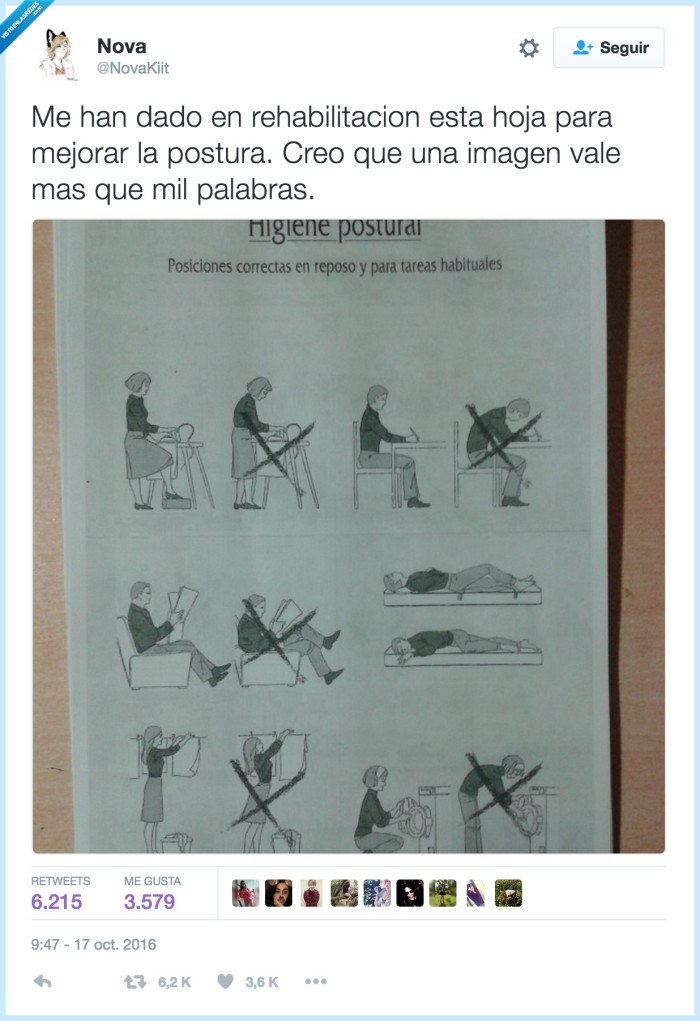 VISTOENLASREDES.COM

Nova
@NovaKiit

Seguir

Me han dado en rehabilitacion esta hoja para mejorar la postura. Creo que una imagen vale mas que mil palabras.

Higiene postural
Posiciones correctas en reposo y para tareas habituales

RETWEETS
6.215

ME GUSTA
3.579

9:47 - 17 oct. 2016

6,2 K   3,6 K