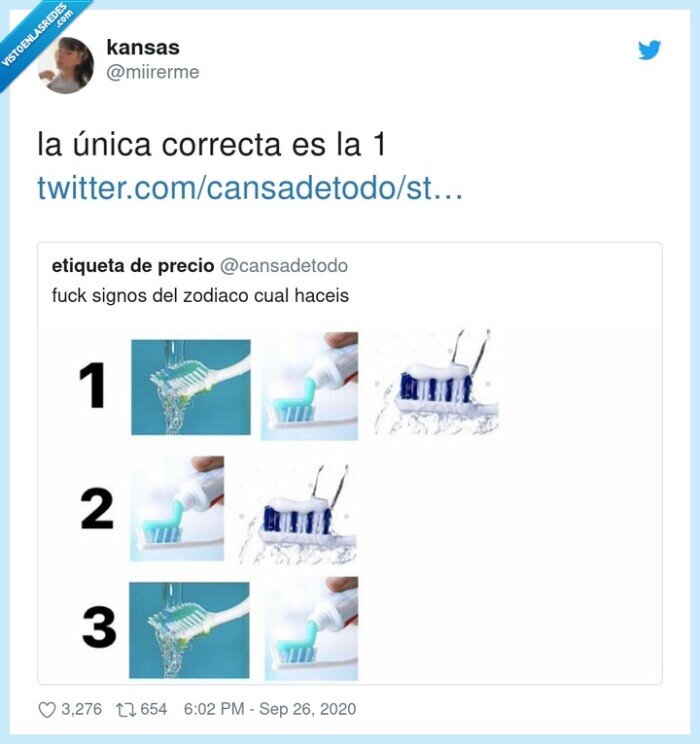 VISTOENLASREDES.com

kansas
@miirerme

la única correcta es la 1
twitter.com/cansadetodo/st…

etiqueta de precio @cansadetodo
fuck signos del zodiaco cual haceis

1

2

3

3,276 654 6:02 PM - Sep 26, 2020