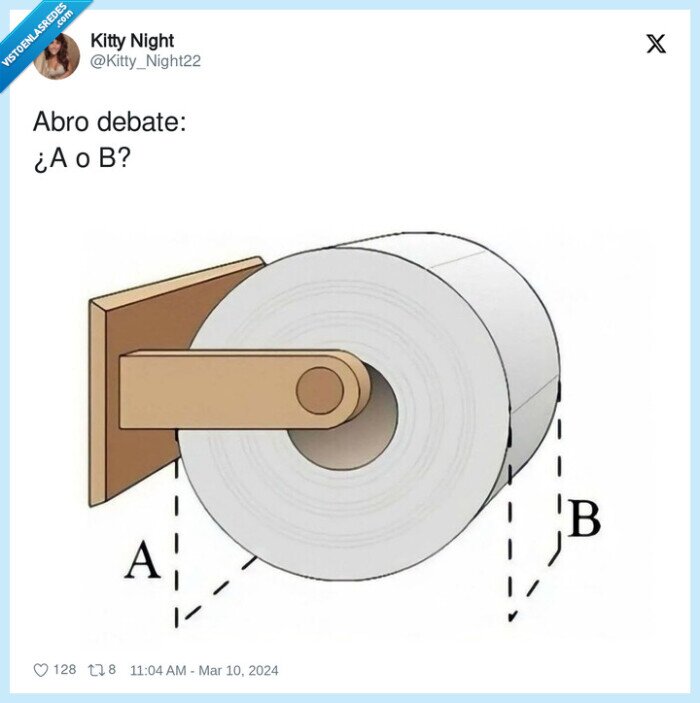 VISTOENLASREDES .com

Kitty Night
@Kitty_Night22

Abro debate:
¿A o B?

A

B

128 8 11:04 AM - Mar 10, 2024