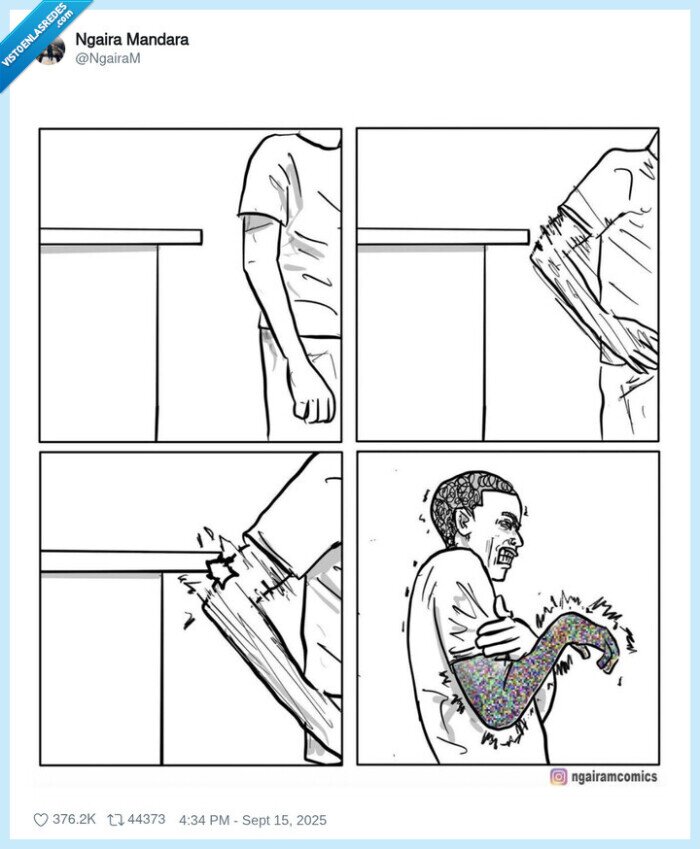 VISTOENLASREDES .com

Ngaira Mandara
@NgairaM

ngairamcomics

376.2K 44373 4:34 PM - Sept 15, 2025