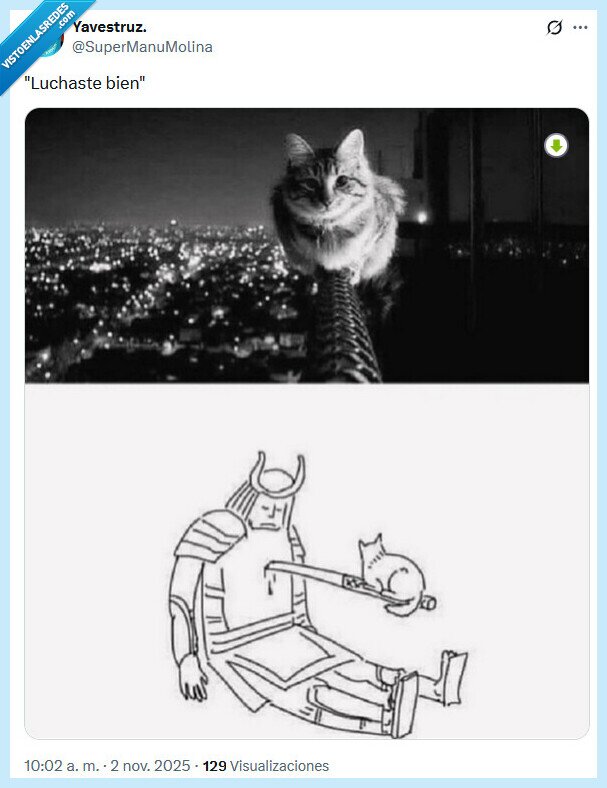 VISTOENLASREDES.com

Yavestruz.
@SuperManuMolina

"Luchaste bien"

10:02 a. m. · 2 nov. 2025 · 129 Visualizaciones