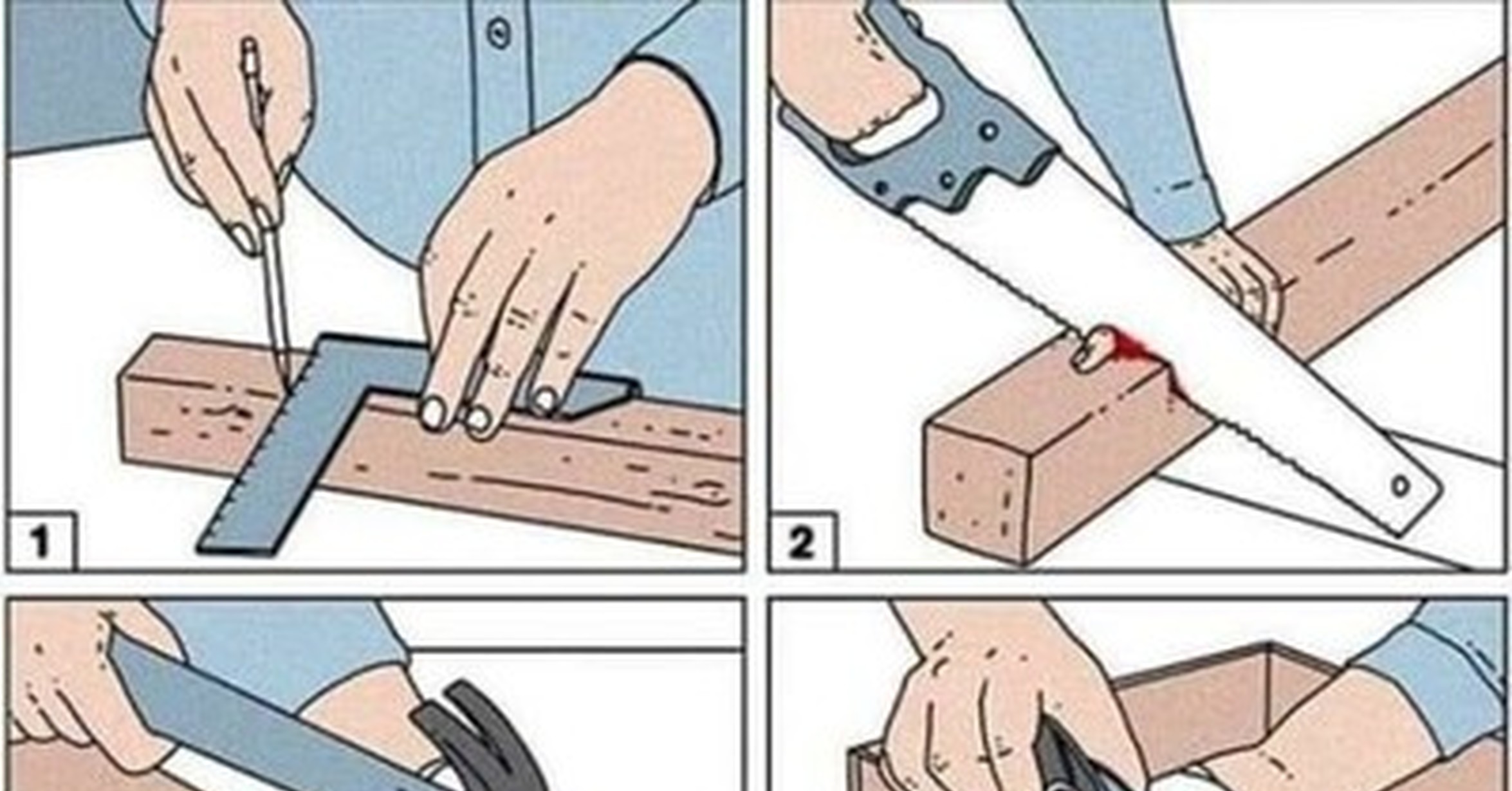 1

2