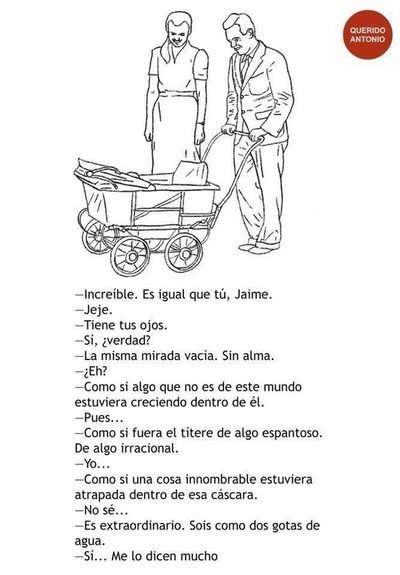 QUERIDO ANTONIO

—Increíble. Es igual que tú, Jaime.
—Jeje.
—Tiene tus ojos.
—Sí, ¿verdad?
—La misma mirada vacía. Sin alma.
—¿Eh?
—Como si algo que no es de este mundo estuviera creciendo dentro de él.
—Pues...
—Como si fuera el títere de algo espantoso. De algo irracional.
—Yo...
—Como si una cosa innombrable estuviera atrapada dentro de esa cáscara.
—No sé...
—Es extraordinario. Sois como dos gotas de agua.
—Sí... Me lo dicen mucho