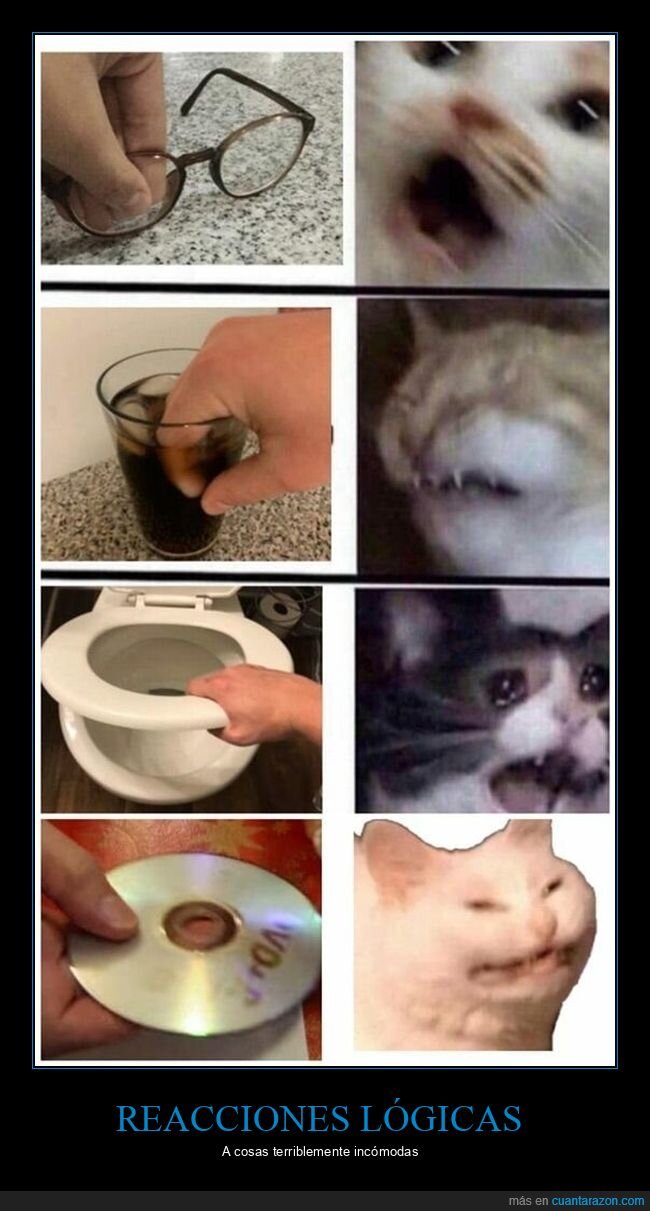 REACCIONES LÓGICAS

A cosas terriblemente incómodas

más en cuantarazon.com