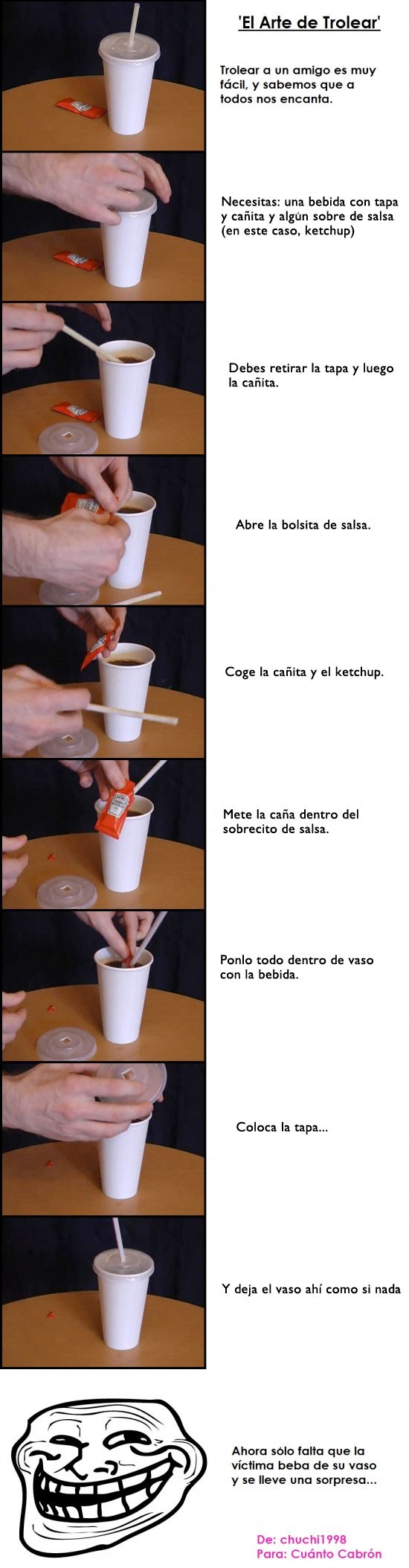 'El Arte de Trolear'

Trolear a un amigo es muy fácil, y sabemos que a todos nos encanta.

Necesitas: una bebida con tapa y cañita y algún sobre de salsa (en este caso, ketchup)

Debes retirar la tapa y luego la cañita.

Abre la bolsita de salsa.

Coge la cañita y el ketchup.

Mete la caña dentro del sobrecito de salsa.

Ponlo todo dentro de vaso con la bebida.

Coloca la tapa...

Y deja el vaso ahí como si nada

Ahora sólo falta que la víctima beba de su vaso y se lleve una sorpresa...

De: chuchi1998
Para: Cuánto Cabrón