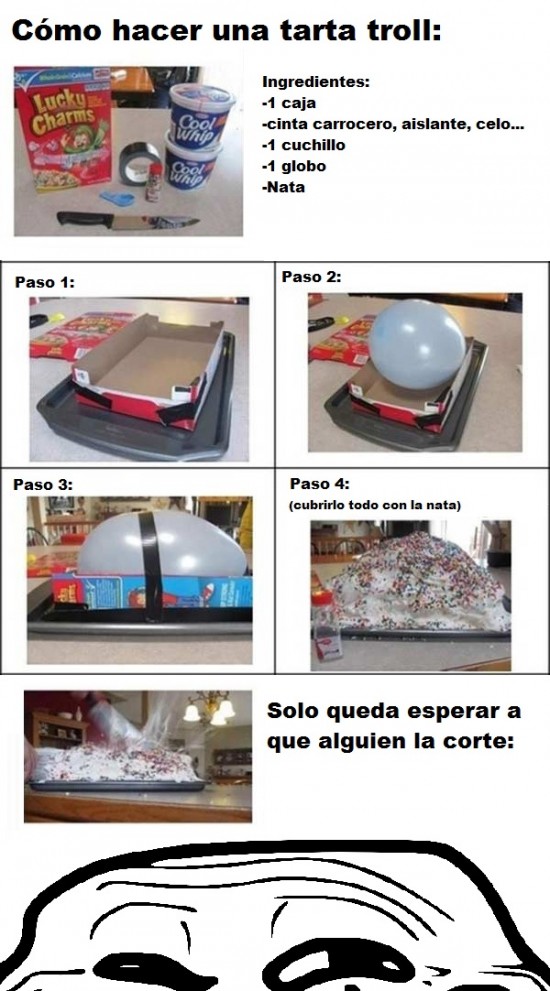 Cómo hacer una tarta troll:

Lucky Charms

Cool Whip

Cool Whip

Ingredientes:
-1 caja
-cinta carrocero, aislante, celo...
-1 cuchillo
-1 globo
-Nata

Paso 1:

Paso 2:

Paso 3:

Paso 4:
(cubrirlo todo con la nata)

Solo queda esperar a que alguien la corte: