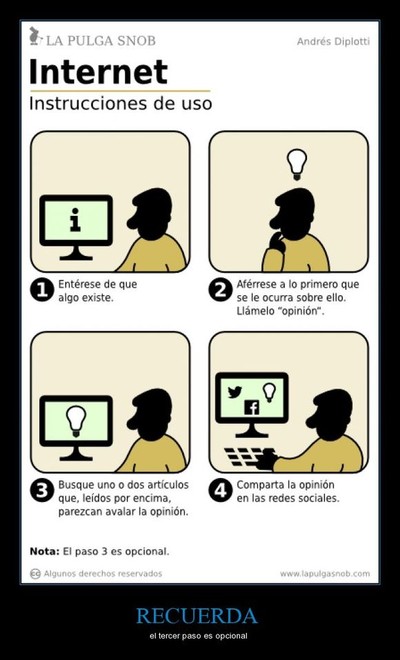 LA PULGA SNOB

Andrés Diplotti

Internet

Instrucciones de uso

i

1 Entérese de que algo existe.

2 Aférrese a lo primero que se le ocurra sobre ello. Llámelo "opinión".

3 Busque uno o dos artículos que, leídos por encima, parezcan avalar la opinión.

f

4 Comparta la opinión en las redes sociales.

Nota: El paso 3 es opcional.

cc Algunos derechos reservados

www.lapulgasnob.com

RECUERDA

el tercer paso es opcional