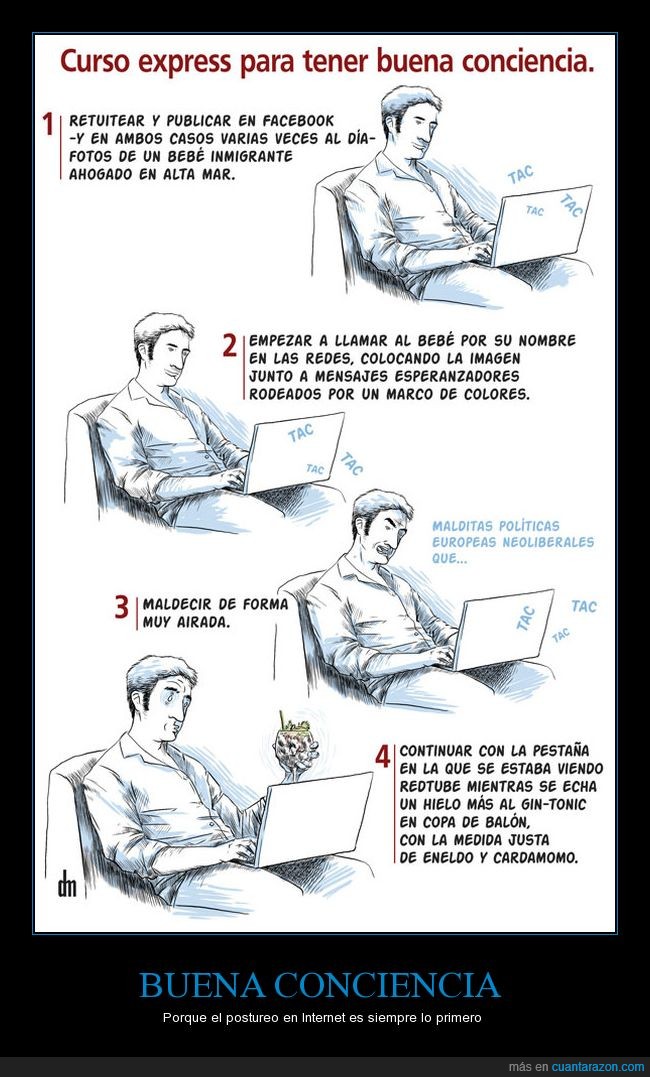 Curso express para tener buena conciencia.

1 RETUITEAR Y PUBLICAR EN FACEBOOK -Y EN AMBOS CASOS VARIAS VECES AL DÍA- FOTOS DE UN BEBÉ INMIGRANTE AHOGADO EN ALTA MAR.

TAC TAC TAC

2 EMPEZAR A LLAMAR AL BEBÉ POR SU NOMBRE EN LAS REDES, COLOCANDO LA IMAGEN JUNTO A MENSAJES ESPERANZADORES RODEADOS POR UN MARCO DE COLORES.

TAC TAC TAC

MALDITAS POLÍTICAS EUROPEAS NEOLIBERALES QUE...

3 MALDECIR DE FORMA MUY AIRADA.

TAC TAC TAC

4 CONTINUAR CON LA PESTAÑA EN LA QUE SE ESTABA VIENDO REDTUBE MIENTRAS SE ECHA UN HIELO MÁS AL GIN-TONIC EN COPA DE BALÓN, CON LA MEDIDA JUSTA DE ENELDO Y CARDAMOMO.

dm

BUENA CONCIENCIA

Porque el postureo en Internet es siempre lo primero

más en cuantarazon.com