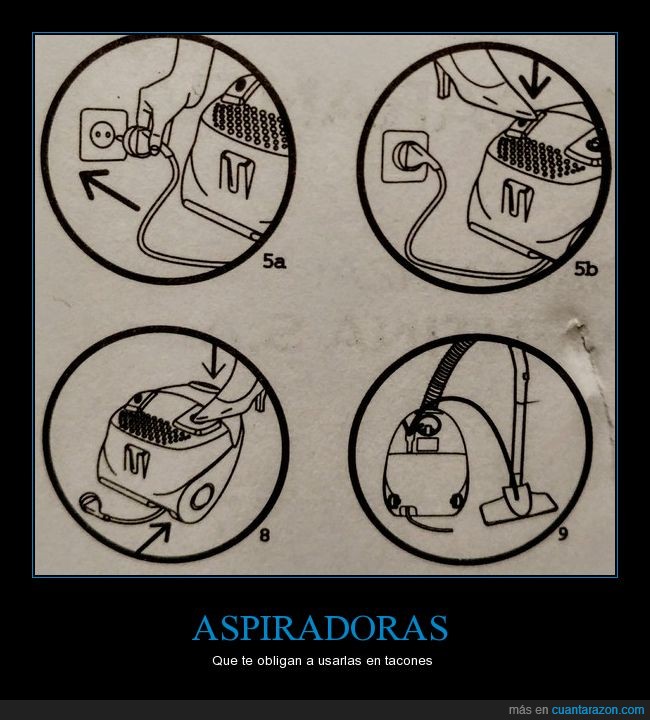 5a

5b

8

9

ASPIRADORAS

Que te obligan a usarlas en tacones

más en cuantarazon.com