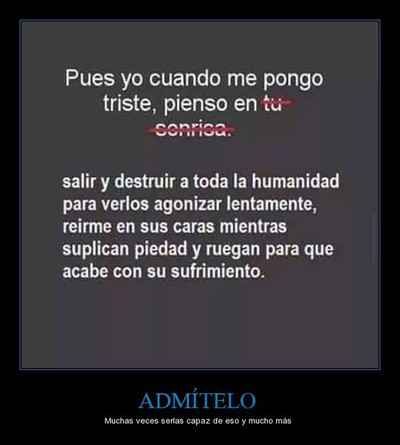 Pues yo cuando me pongo triste, pienso en tu sonrisa.

salir y destruir a toda la humanidad para verlos agonizar lentamente, reirme en sus caras mientras suplican piedad y ruegan para que acabe con su sufrimiento.

ADMÍTELO

Muchas veces serías capaz de eso y mucho más