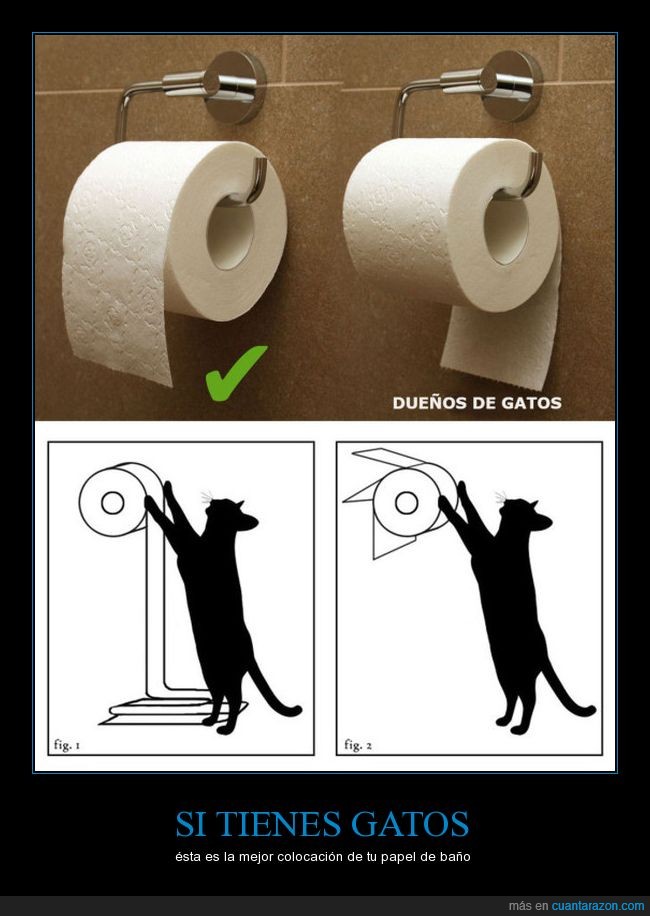 DUEÑOS DE GATOS

fig. 1

fig. 2

SI TIENES GATOS

ésta es la mejor colocación de tu papel de baño

más en cuantarazon.com